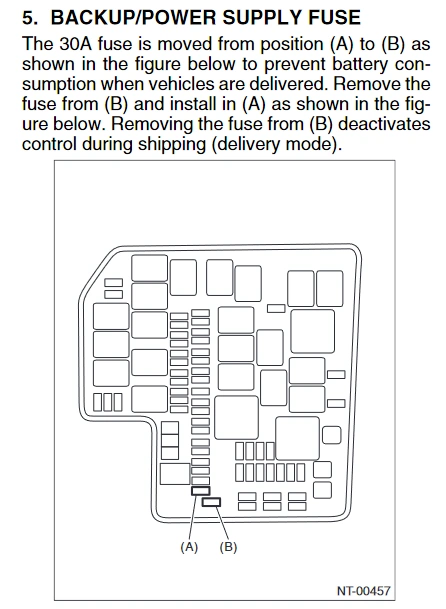 5. BACKUP/POWER SUPPLY FUSE

The 30A fuse is moved from position (A) to (B) as shown in the figure below to prevent battery consumption when vehicles are delivered. Remove the fuse from (B) and install in (A) as shown in the figure below. Removing the fuse from (B) deactivates control during shipping (delivery mode).

(A) (B)

NT-00457